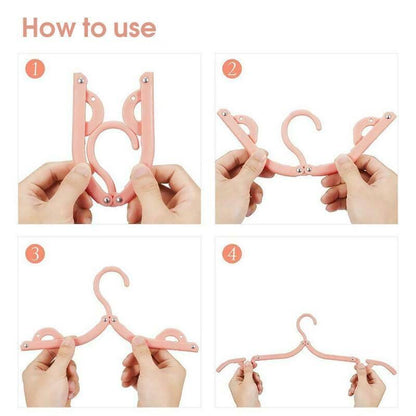 How to use

1

2

3

4