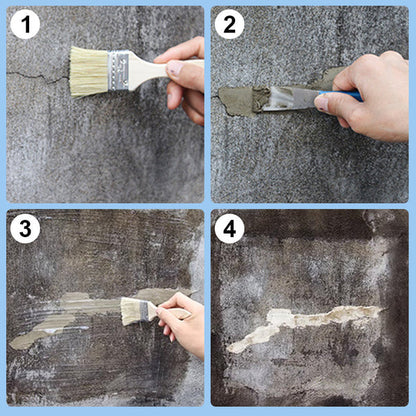 1

2

3

4